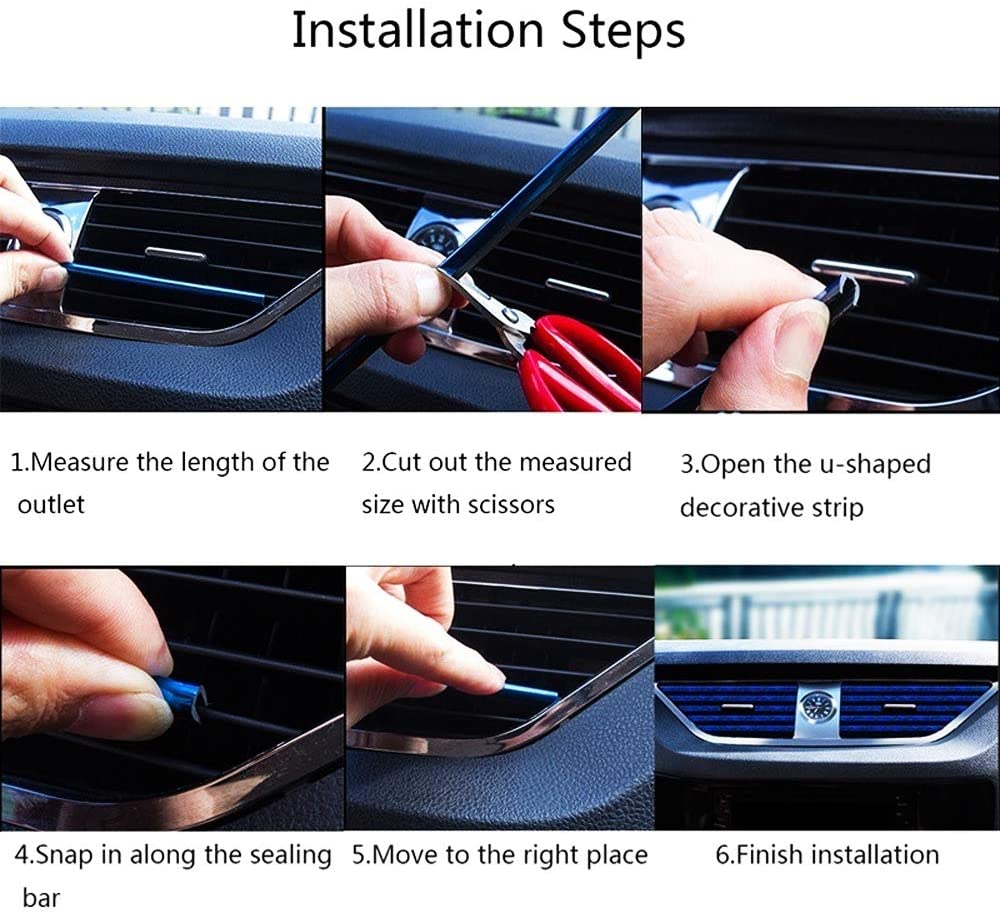 Installation Steps

1.Measure the length of the outlet

2.Cut out the measured size with scissors

3.Open the u-shaped decorative strip

4.Snap in along the sealing bar

5.Move to the right place

6.Finish installation