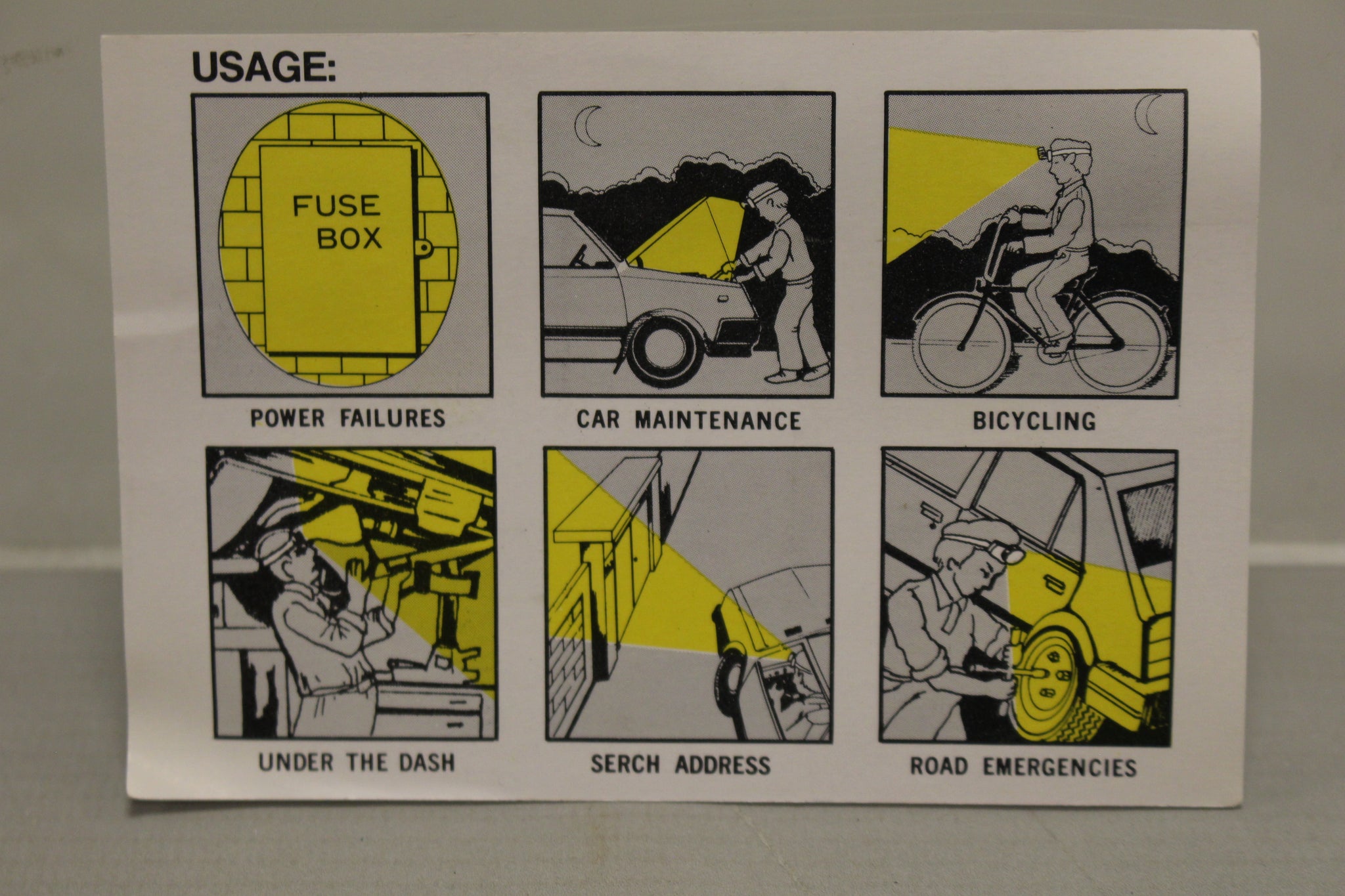 USAGE:

FUSE BOX

POWER FAILURES

CAR MAINTENANCE

BICYCLING

UNDER THE DASH

SERCH ADDRESS

ROAD EMERGENCIES