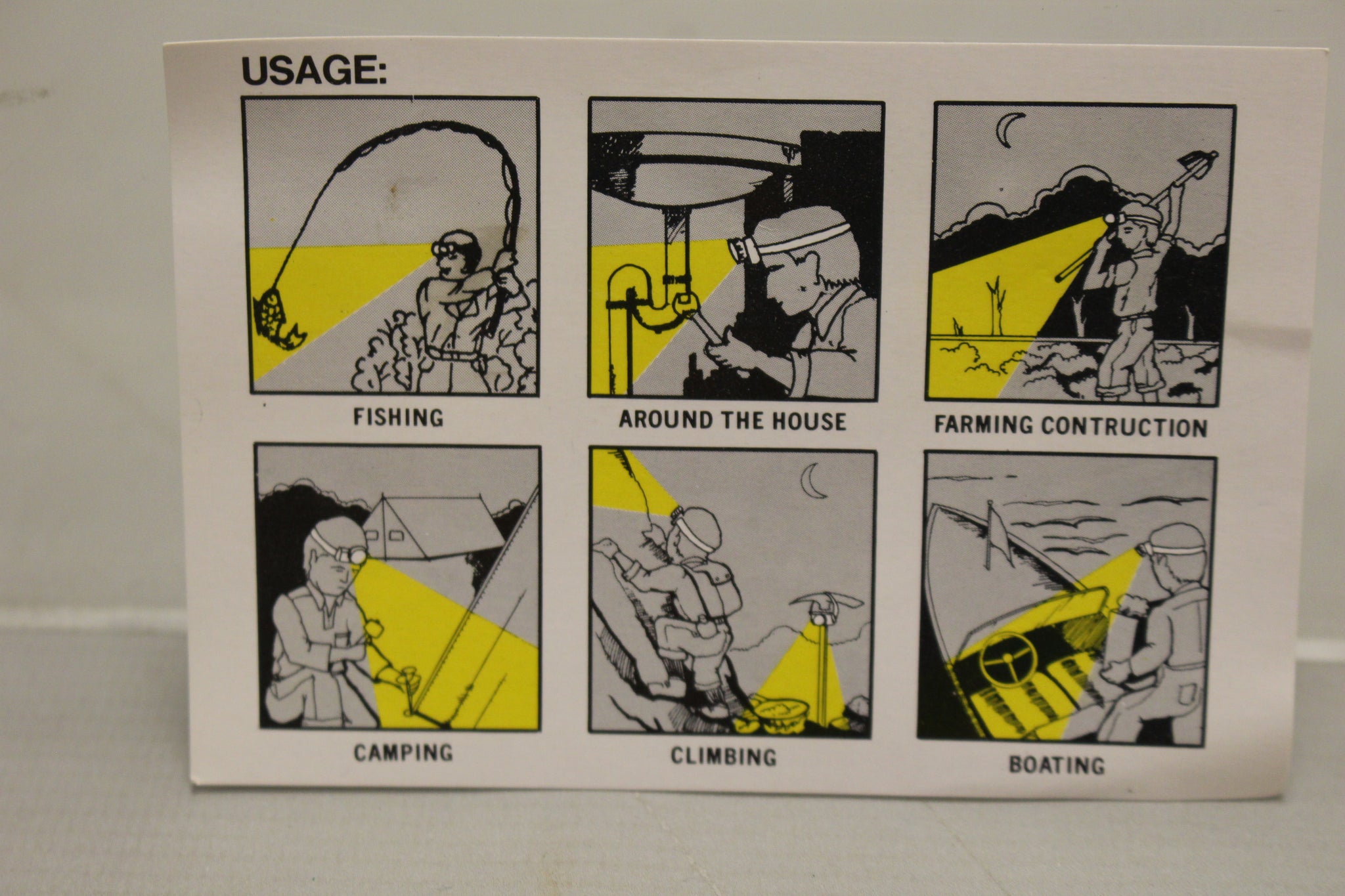 USAGE:

FISHING

AROUND THE HOUSE

FARMING CONTRUCTION

CAMPING

CLIMBING

BOATING